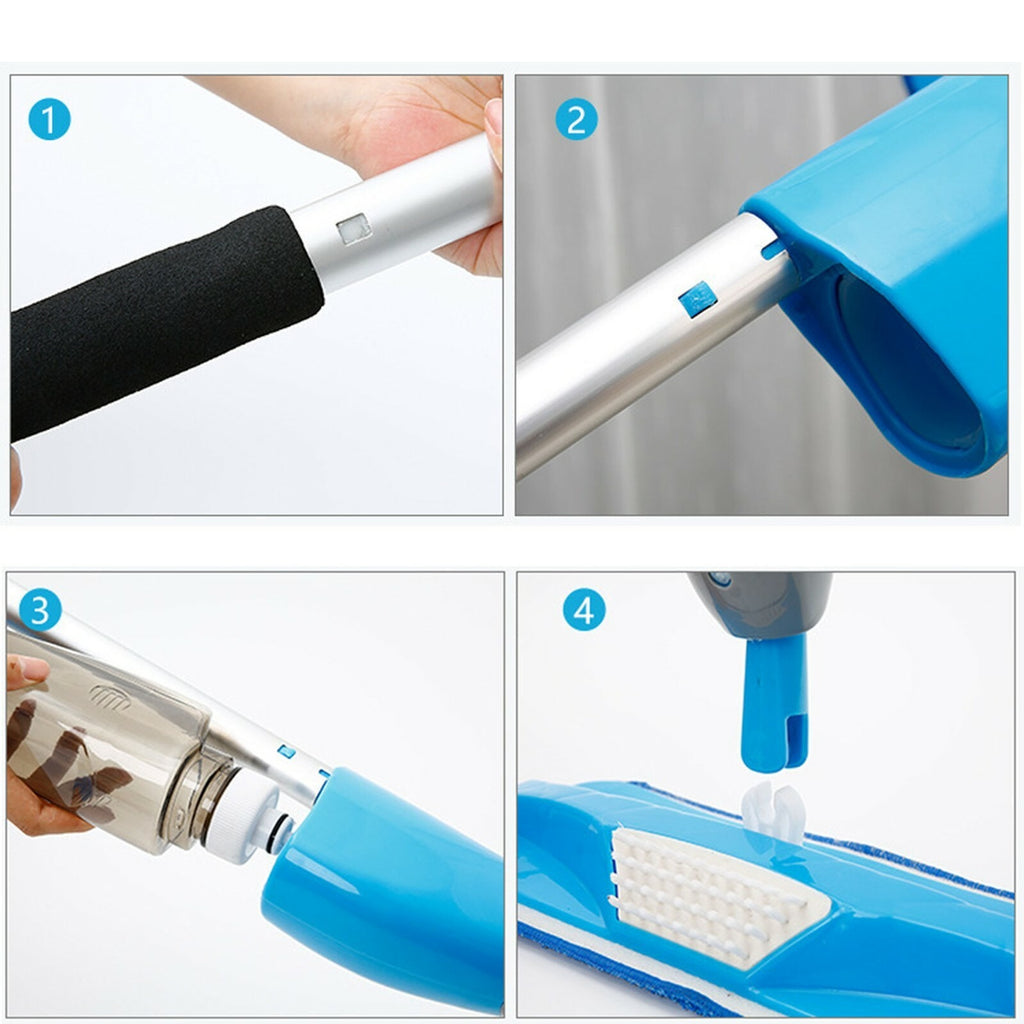 1

2

3

4